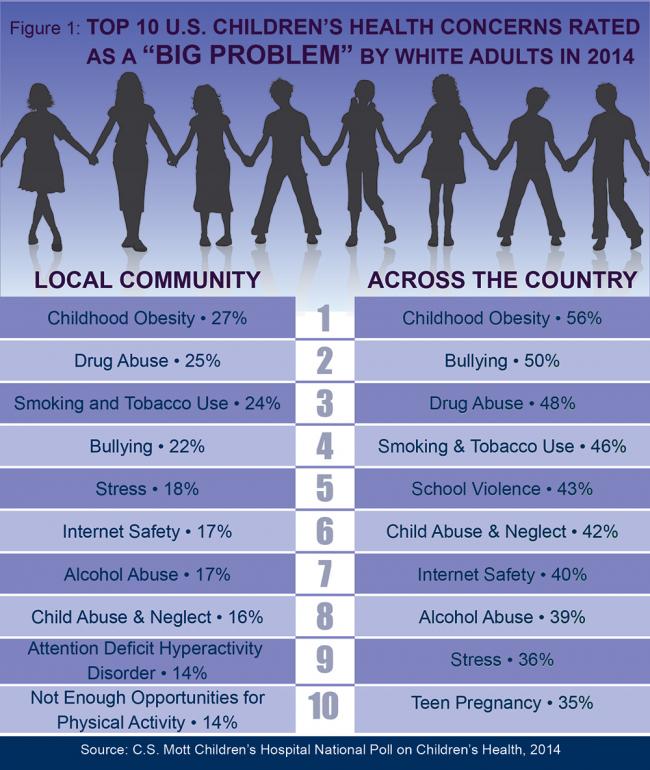 Figure 1: TOP 10 U.S. CHILDREN'S HEALTH CONCERNS RATED AS A "BIG PROBLEM" BY WHITE ADULTS IN 2014

| LOCAL COMMUNITY | | ACROSS THE COUNTRY |
|---|---|---|
| Childhood Obesity • 27% | 1 | Childhood Obesity • 56% |
| Drug Abuse • 25% | 2 | Bullying • 50% |
| Smoking and Tobacco Use • 24% | 3 | Drug Abuse • 48% |
| Bullying • 22% | 4 | Smoking & Tobacco Use • 46% |
| Stress • 18% | 5 | School Violence • 43% |
| Internet Safety • 17% | 6 | Child Abuse & Neglect • 42% |
| Alcohol Abuse • 17% | 7 | Internet Safety • 40% |
| Child Abuse & Neglect • 16% | 8 | Alcohol Abuse • 39% |
| Attention Deficit Hyperactivity Disorder • 14% | 9 | Stress • 36% |
| Not Enough Opportunities for Physical Activity • 14% | 10 | Teen Pregnancy • 35% |

Source: C.S. Mott Children's Hospital National Poll on Children's Health, 2014