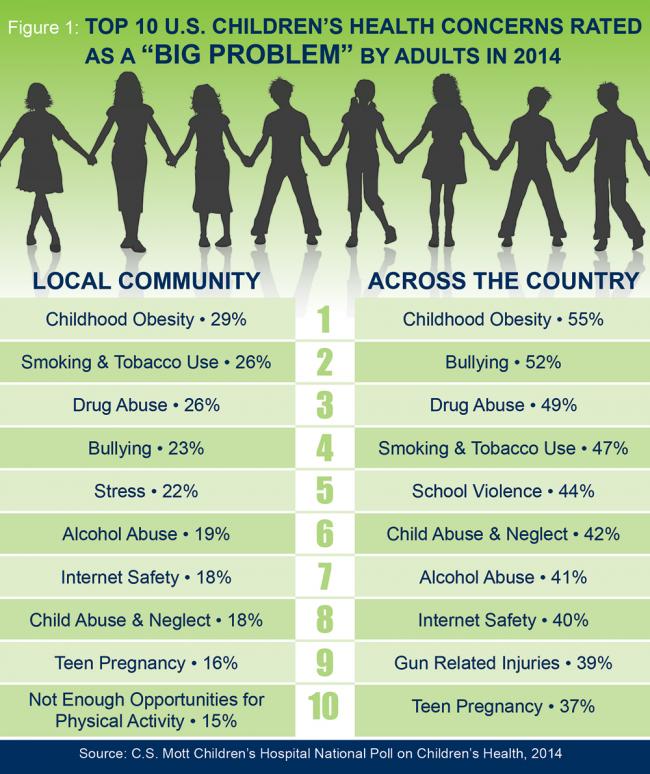 Figure 1: TOP 10 U.S. CHILDREN'S HEALTH CONCERNS RATED AS A "BIG PROBLEM" BY ADULTS IN 2014

| LOCAL COMMUNITY | | ACROSS THE COUNTRY |
|---|---|---|
| Childhood Obesity • 29% | 1 | Childhood Obesity • 55% |
| Smoking & Tobacco Use • 26% | 2 | Bullying • 52% |
| Drug Abuse • 26% | 3 | Drug Abuse • 49% |
| Bullying • 23% | 4 | Smoking & Tobacco Use • 47% |
| Stress • 22% | 5 | School Violence • 44% |
| Alcohol Abuse • 19% | 6 | Child Abuse & Neglect • 42% |
| Internet Safety • 18% | 7 | Alcohol Abuse • 41% |
| Child Abuse & Neglect • 18% | 8 | Internet Safety • 40% |
| Teen Pregnancy • 16% | 9 | Gun Related Injuries • 39% |
| Not Enough Opportunities for Physical Activity • 15% | 10 | Teen Pregnancy • 37% |

Source: C.S. Mott Children's Hospital National Poll on Children's Health, 2014