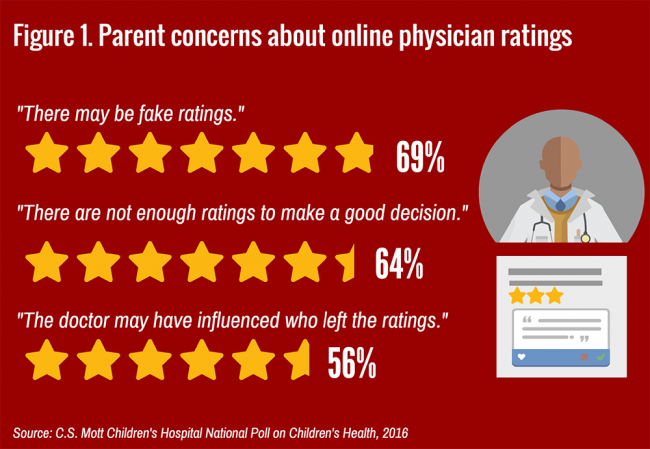 Figure 1. Parent concerns about online physician ratings

"There may be fake ratings."

69%

"There are not enough ratings to make a good decision."

64%

"The doctor may have influenced who left the ratings."

56%

Source: C.S. Mott Children's Hospital National Poll on Children's Health, 2016