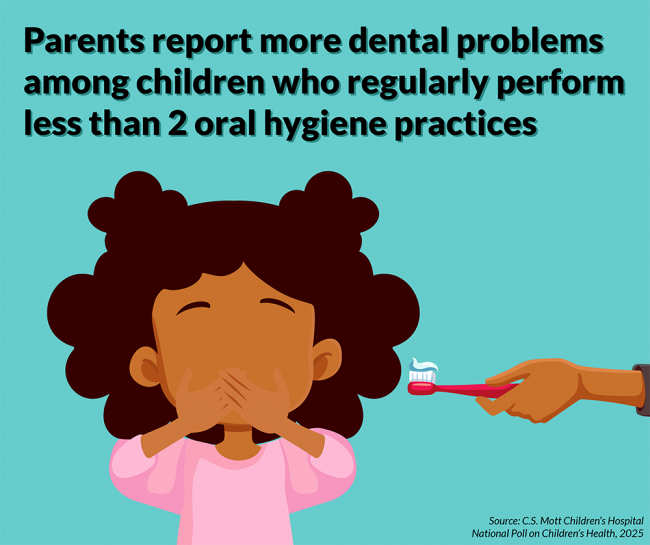 Parents report more dental problems among children who regularly perform less than 2 oral hygiene practices

Source: C.S. Mott Children's Hospital National Poll on Children's Health, 2025