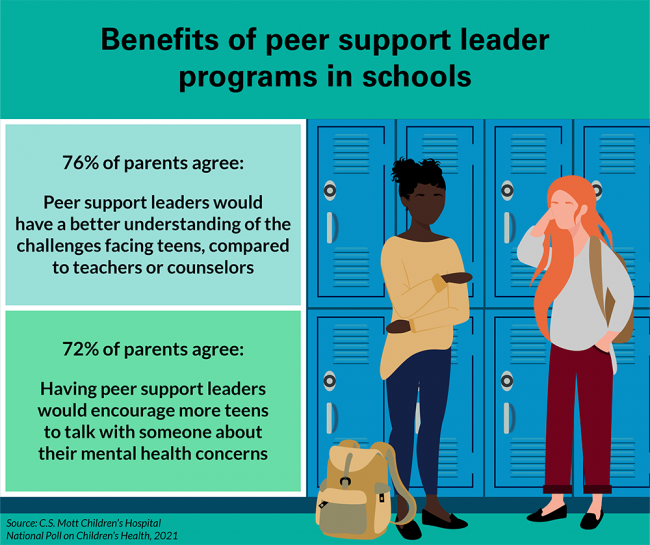 Benefits of peer support leader programs in schools

76% of parents agree:

Peer support leaders would have a better understanding of the challenges facing teens, compared to teachers or counselors

72% of parents agree:

Having peer support leaders would encourage more teens to talk with someone about their mental health concerns

Source: C.S. Mott Children's Hospital National Poll on Children's Health, 2021