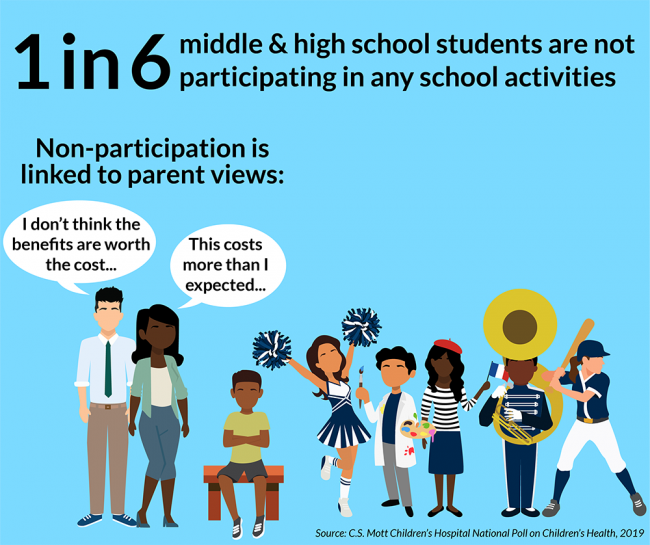 1 in 6 middle & high school students are not participating in any school activities

Non-participation is linked to parent views:

I don't think the benefits are worth the cost...

This costs more than I expected...

Source: C.S. Mott Children's Hospital National Poll on Children's Health, 2019