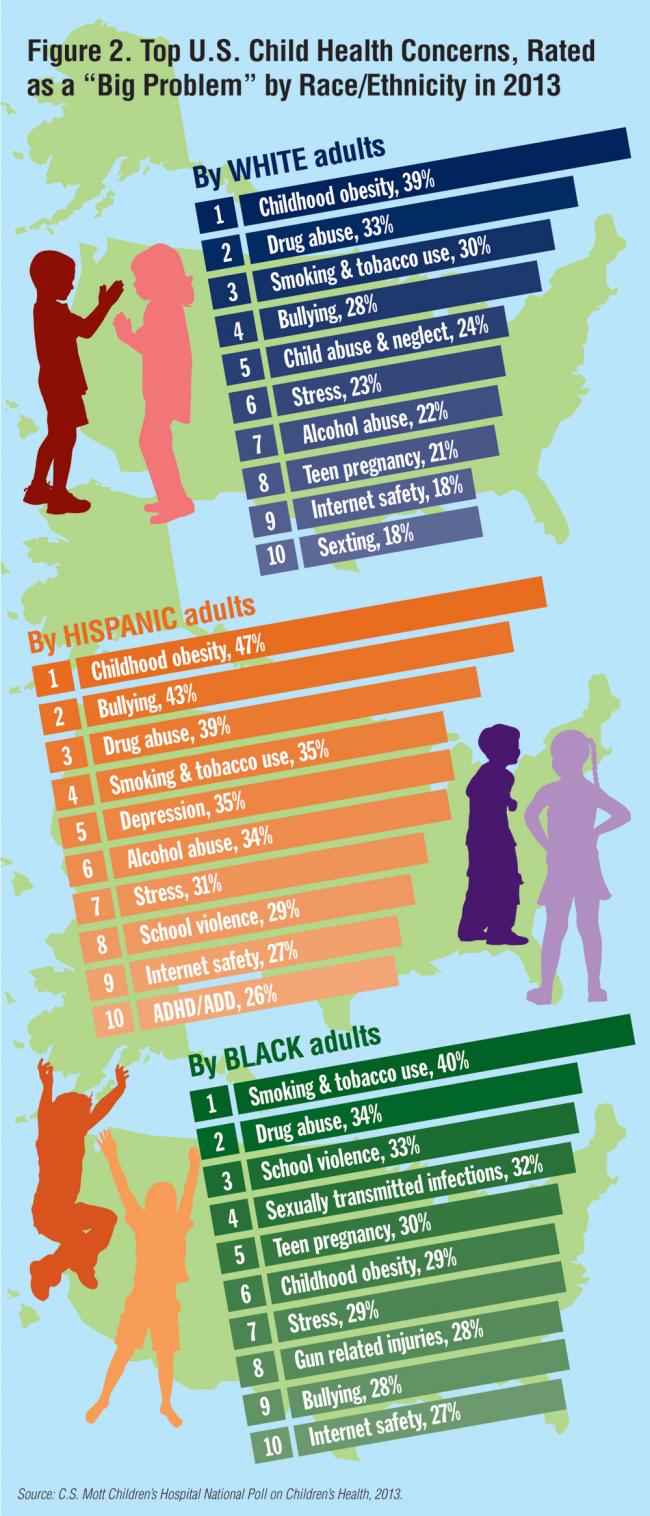 Figure 2. Top U.S. Child Health Concerns, Rated as a "Big Problem" by Race/Ethnicity in 2013

By WHITE adults

1 Childhood obesity, 39%
2 Drug abuse, 33%
3 Smoking & tobacco use, 30%
4 Bullying, 28%
5 Child abuse & neglect, 24%
6 Stress, 23%
7 Alcohol abuse, 22%
8 Teen pregnancy, 21%
9 Internet safety, 18%
10 Sexting, 18%

By HISPANIC adults

1 Childhood obesity, 47%
2 Bullying, 43%
3 Drug abuse, 39%
4 Smoking & tobacco use, 35%
5 Depression, 35%
6 Alcohol abuse, 34%
7 Stress, 31%
8 School violence, 29%
9 Internet safety, 27%
10 ADHD/ADD, 26%

By BLACK adults

1 Smoking & tobacco use, 40%
2 Drug abuse, 34%
3 School violence, 33%
4 Sexually transmitted infections, 32%
5 Teen pregnancy, 30%
6 Childhood obesity, 29%
7 Stress, 29%
8 Gun related injuries, 28%
9 Bullying, 28%
10 Internet safety, 27%

Source: C.S. Mott Children's Hospital National Poll on Children's Health, 2013.